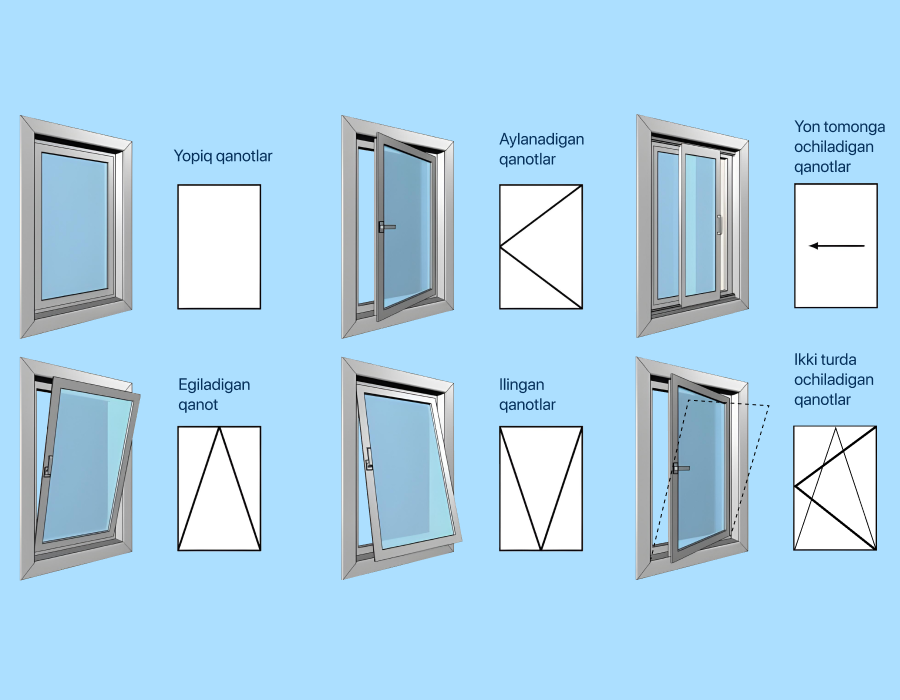 Yopiq qanotlar

Aylanadigan qanotlar

Yon tomonga ochiladigan qanotlar

Egiladigan qanot

Ilingan qanotlar

Ikki turda ochiladigan qanotlar